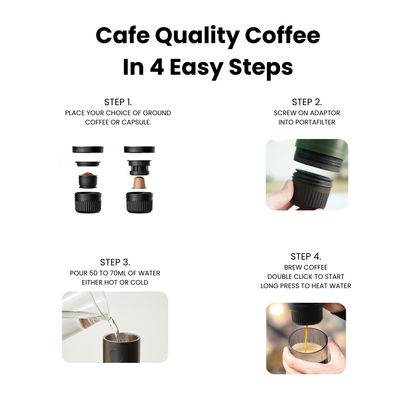 Cafe Quality Coffee
In 4 Easy Steps

STEP 1.
PLACE YOUR CHOICE OF GROUND COFFEE OR CAPSULE.

STEP 2.
SCREW ON ADAPTOR INTO PORTAFILTER

STEP 3.
POUR 50 TO 70ML OF WATER EITHER HOT OR COLD

STEP 4.
BREW COFFEE
DOUBLE CLICK TO START
LONG PRESS TO HEAT WATER