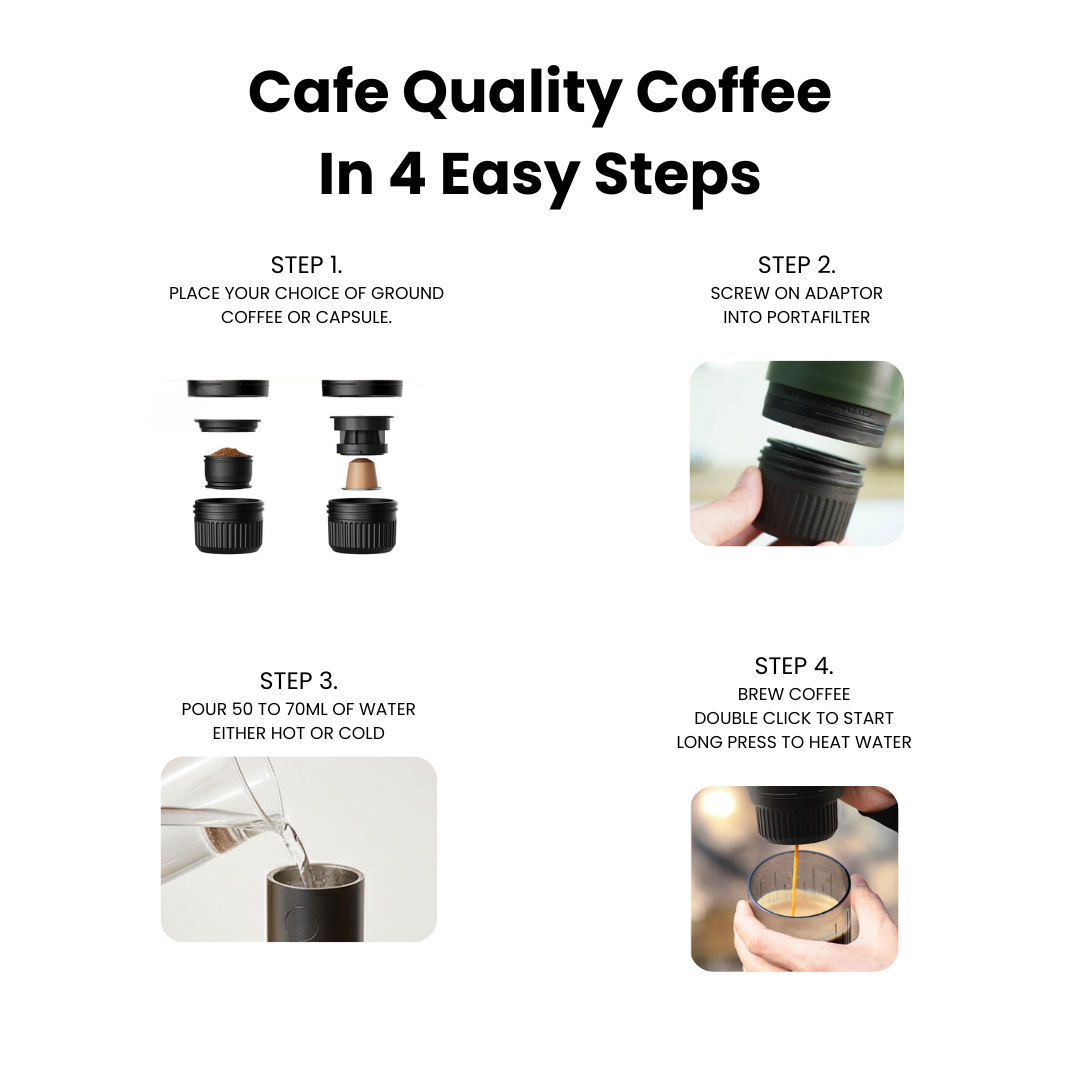 Cafe Quality Coffee
In 4 Easy Steps

STEP 1.
PLACE YOUR CHOICE OF GROUND COFFEE OR CAPSULE.

STEP 2.
SCREW ON ADAPTOR INTO PORTAFILTER

CLOSE

STEP 3.
POUR 50 TO 70ML OF WATER EITHER HOT OR COLD

STEP 4.
BREW COFFEE
DOUBLE CLICK TO START
LONG PRESS TO HEAT WATER